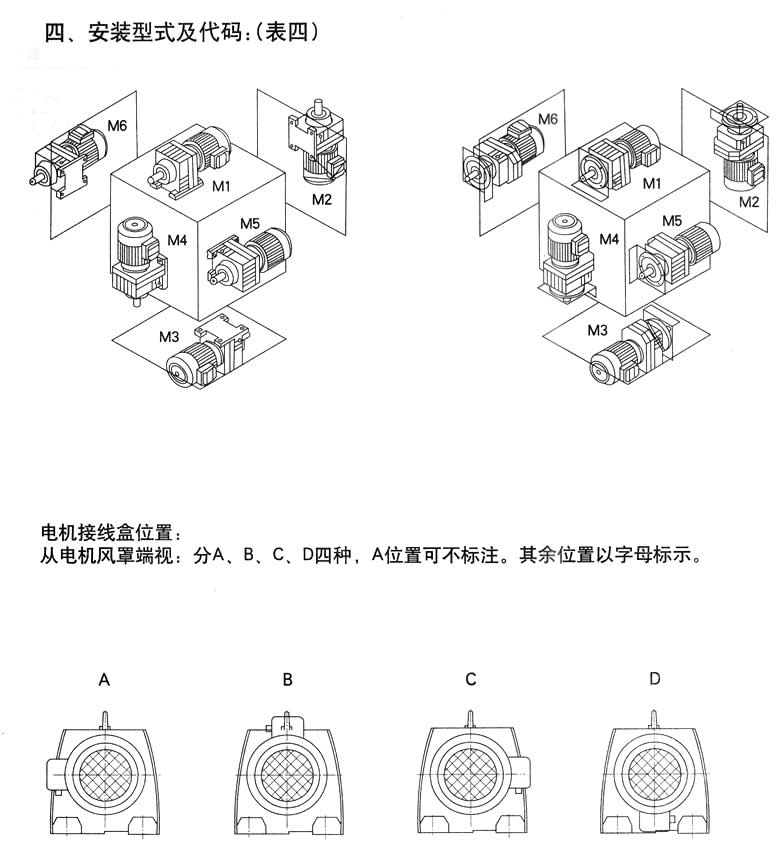 四、安装型式及代码:(表四)

M6
M1
M2
M4
M5
M3

M6
M1
M2
M4
M5
M3

电机接线盒位置:
从电机风罩端视:分A、B、C、D四种，A位置可不标注。其余位置以字母标示。

A
B
C
D